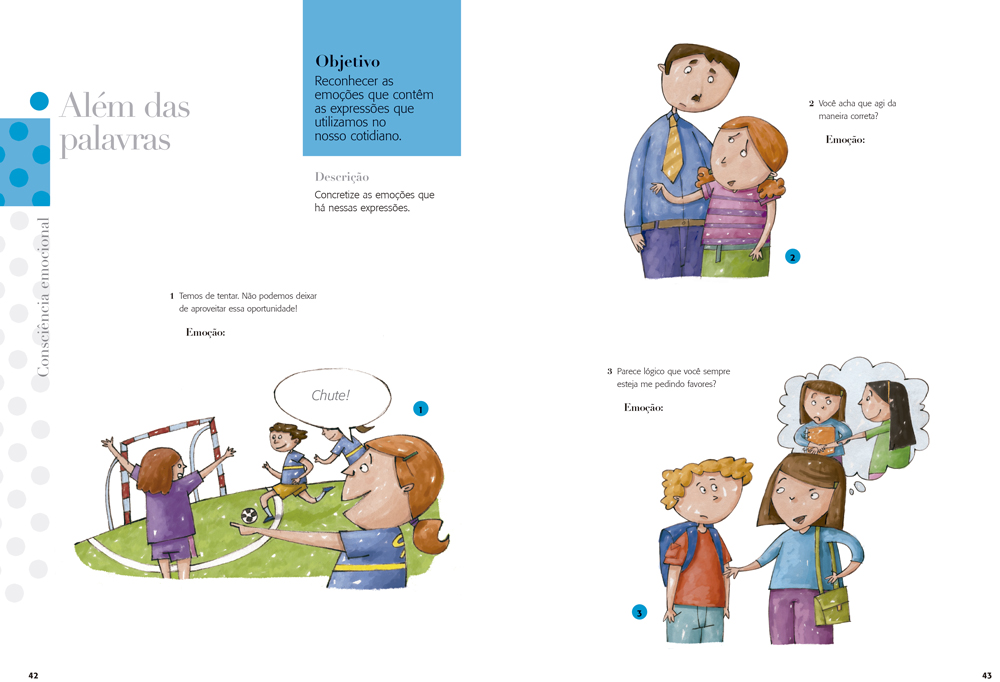 Além das palavras

Consciência emocional

Objetivo
Reconhecer as emoções que contêm as expressões que utilizamos no nosso cotidiano.

Descrição
Concretize as emoções que há nessas expressões.

1 Temos de tentar. Não podemos deixar de aproveitar essa oportunidade!

Emoção:

Chute!

1

2 Você acha que agi da maneira correta?

Emoção:

2

3 Parece lógico que você sempre esteja me pedindo favores?

Emoção:

3

42

43