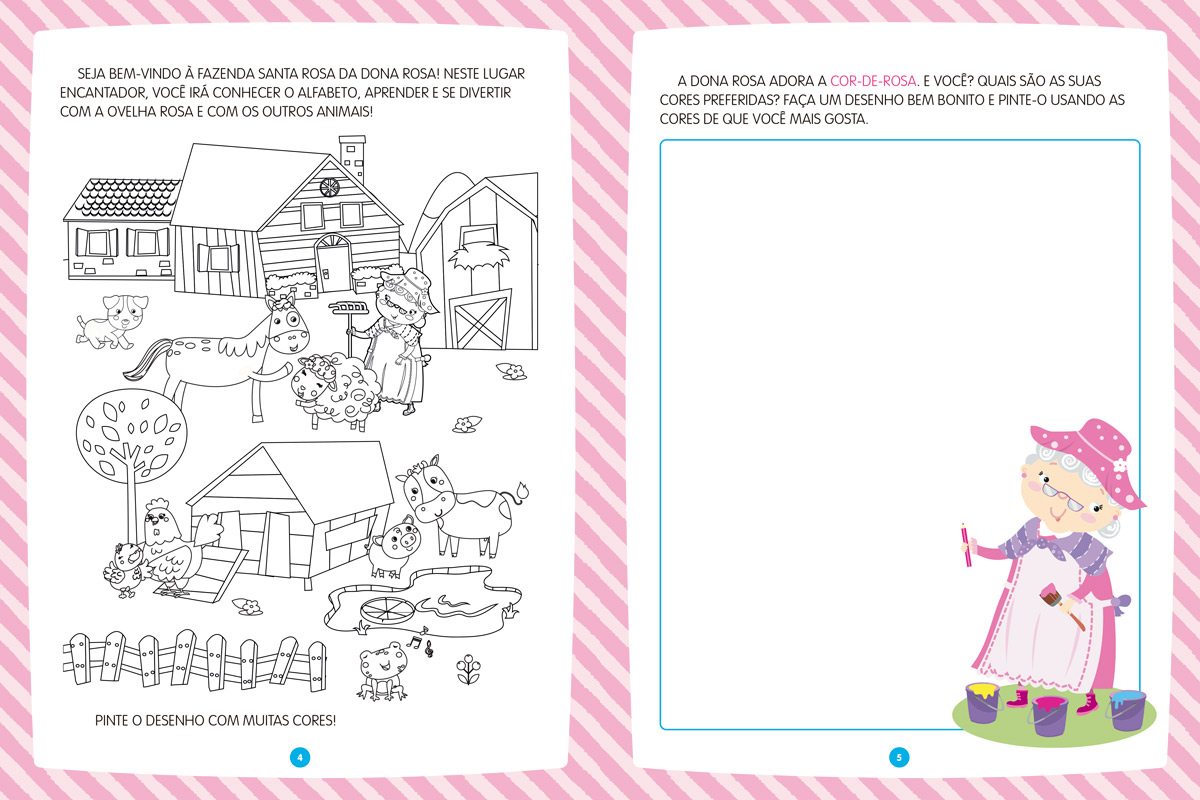 SEJA BEM-VINDO À FAZENDA SANTA ROSA DA DONA ROSA! NESTE LUGAR ENCANTADOR, VOCÊ IRÁ CONHECER O ALFABETO, APRENDER E SE DIVERTIR COM A OVELHA ROSA E COM OS OUTROS ANIMAIS!

PINTE O DESENHO COM MUITAS CORES!

4

A DONA ROSA ADORA A COR-DE-ROSA. E VOCÊ? QUAIS SÃO AS SUAS CORES PREFERIDAS? FAÇA UM DESENHO BEM BONITO E PINTE-O USANDO AS CORES DE QUE VOCÊ MAIS GOSTA.

5