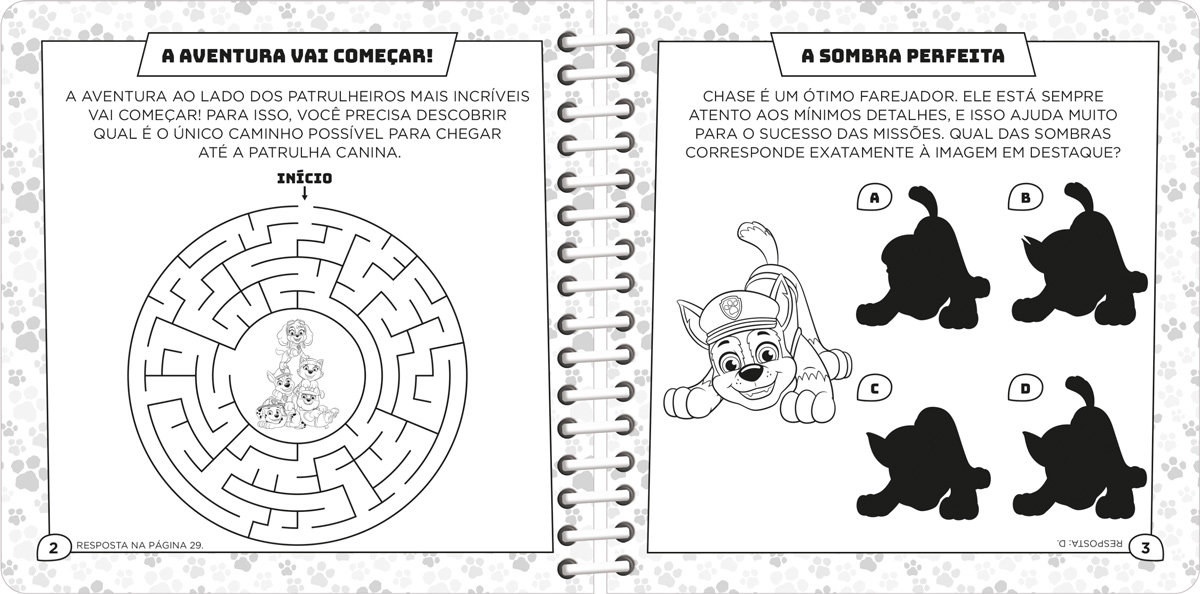 A AVENTURA VAI COMEÇAR!

A AVENTURA AO LADO DOS PATRULHEIROS MAIS INCRÍVEIS VAI COMEÇAR! PARA ISSO, VOCÊ PRECISA DESCOBRIR QUAL É O ÚNICO CAMINHO POSSÍVEL PARA CHEGAR ATÉ A PATRULHA CANINA.

INÍCIO

2 RESPOSTA NA PÁGINA 29.

A SOMBRA PERFEITA

CHASE É UM ÓTIMO FAREJADOR. ELE ESTÁ SEMPRE ATENTO AOS MÍNIMOS DETALHES, E ISSO AJUDA MUITO PARA O SUCESSO DAS MISSÕES. QUAL DAS SOMBRAS CORRESPONDE EXATAMENTE À IMAGEM EM DESTAQUE?

A

B

C

D

RESPOSTA: D. 3